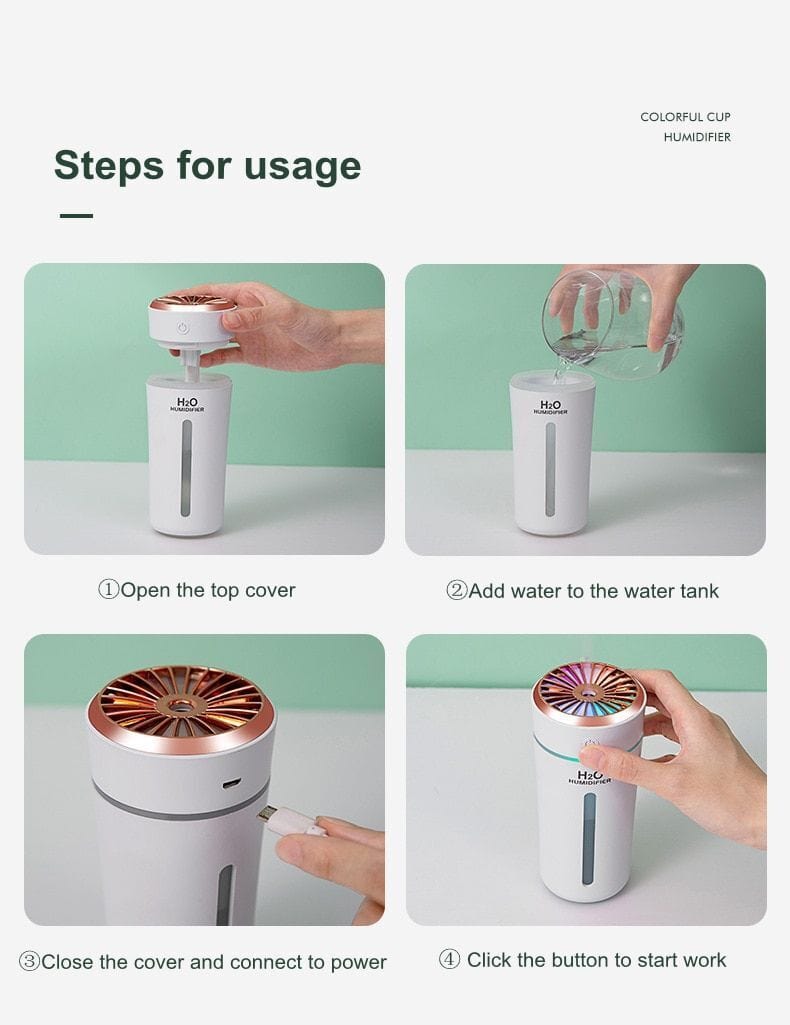 COLORFUL CUP
HUMIDIFIER

Steps for usage

$H_2O$
HUMIDIFIER

$H_2O$
HUMIDIFIER

①Open the top cover

②Add water to the water tank

$H_2O$
HUMIDIFIER

③Close the cover and connect to power

④ Click the button to start work