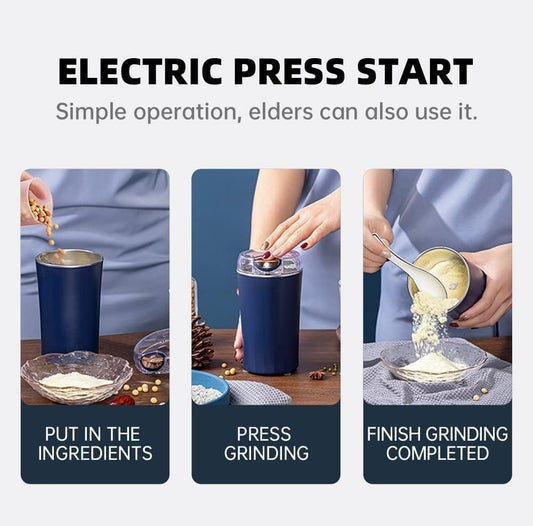 ELECTRIC PRESS START

Simple operation, elders can also use it.

PUT IN THE INGREDIENTS

PRESS GRINDING

FINISH GRINDING COMPLETED